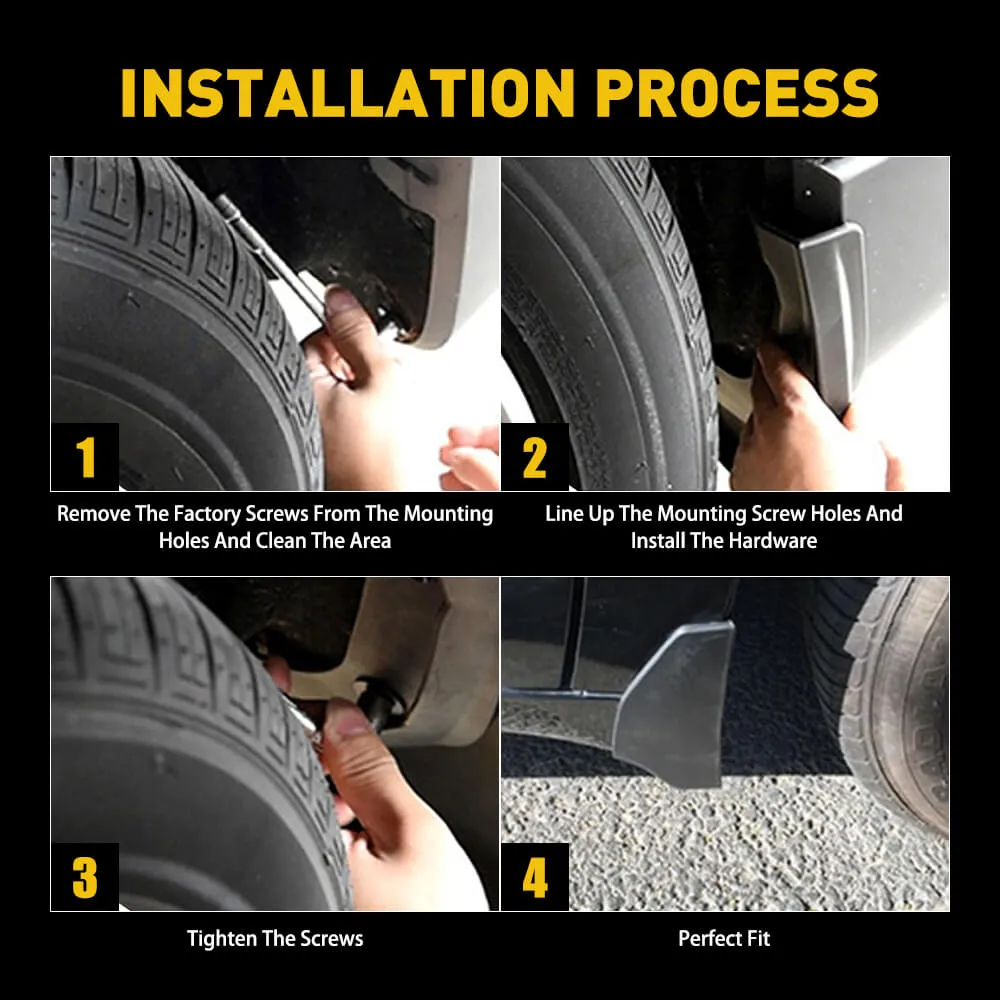 INSTALLATION PROCESS

1

Remove The Factory Screws From The Mounting Holes And Clean The Area

2

Line Up The Mounting Screw Holes And Install The Hardware

3

Tighten The Screws

4

Perfect Fit