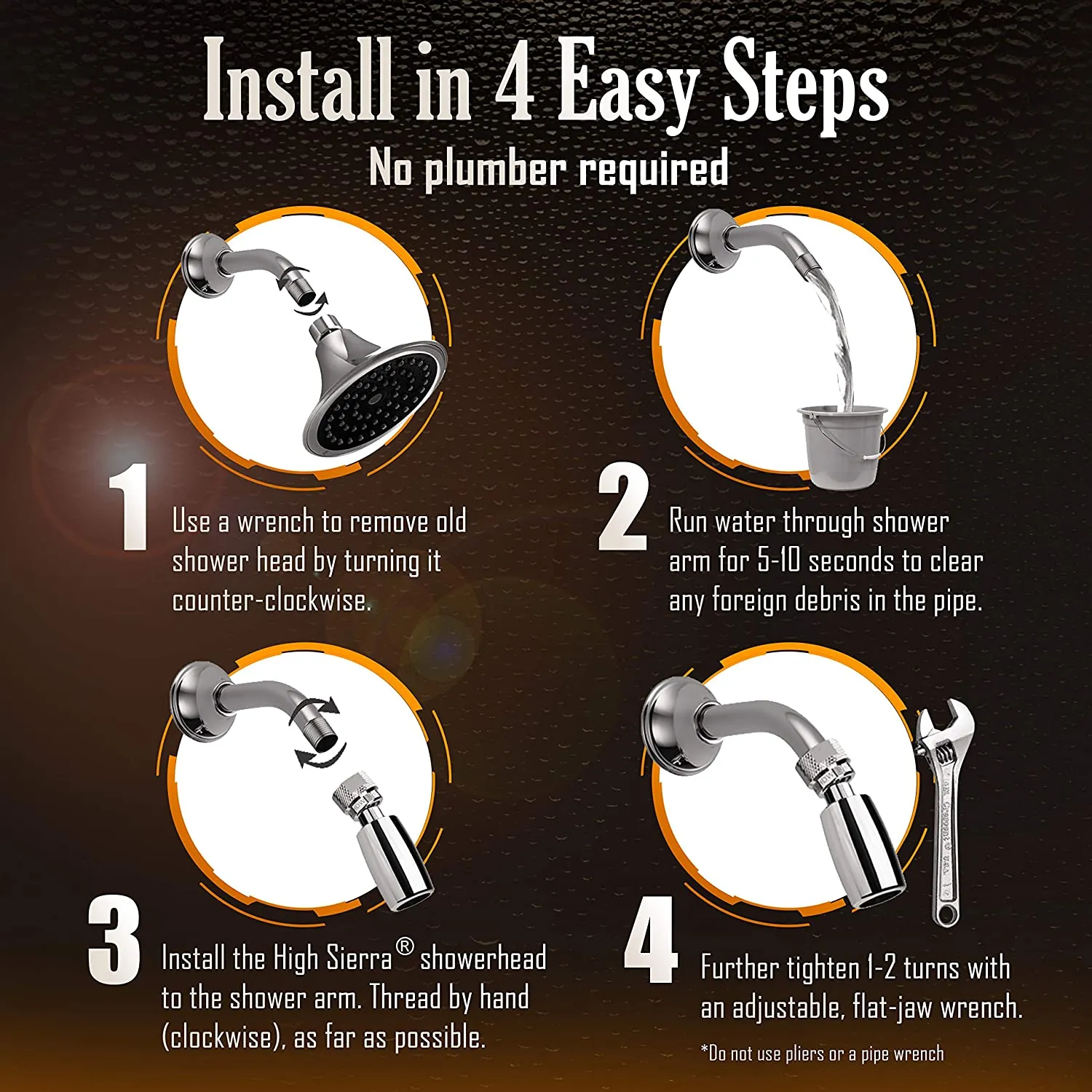 Install in 4 Easy Steps

No plumber required

1 Use a wrench to remove old shower head by turning it counter-clockwise.

2 Run water through shower arm for 5-10 seconds to clear any foreign debris in the pipe.

3 Install the High Sierra® showerhead to the shower arm. Thread by hand (clockwise), as far as possible.

4 Further tighten 1-2 turns with an adjustable, flat-jaw wrench.

*Do not use pliers or a pipe wrench